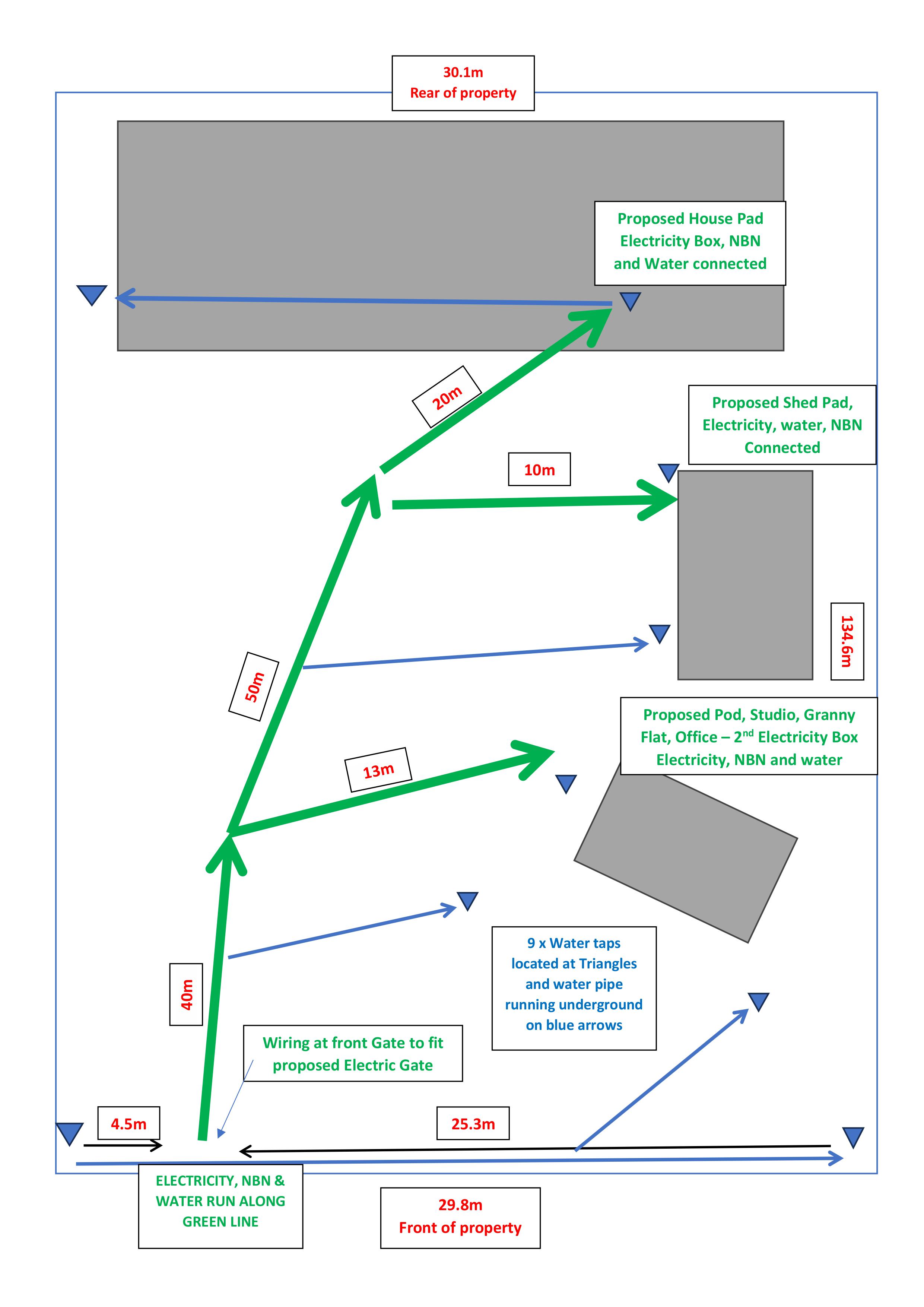 30.1m
Rear of property

Proposed House Pad Electricity Box, NBN and Water connected

20m

Proposed Shed Pad, Electricity, water, NBN Connected

10m

134.6m

50m

Proposed Pod, Studio, Granny Flat, Office – 2$^{nd}$ Electricity Box Electricity, NBN and water

13m

9 x Water taps located at Triangles and water pipe running underground on blue arrows

40m

Wiring at front Gate to fit proposed Electric Gate

4.5m

25.3m

ELECTRICITY, NBN & WATER RUN ALONG GREEN LINE

29.8m
Front of property