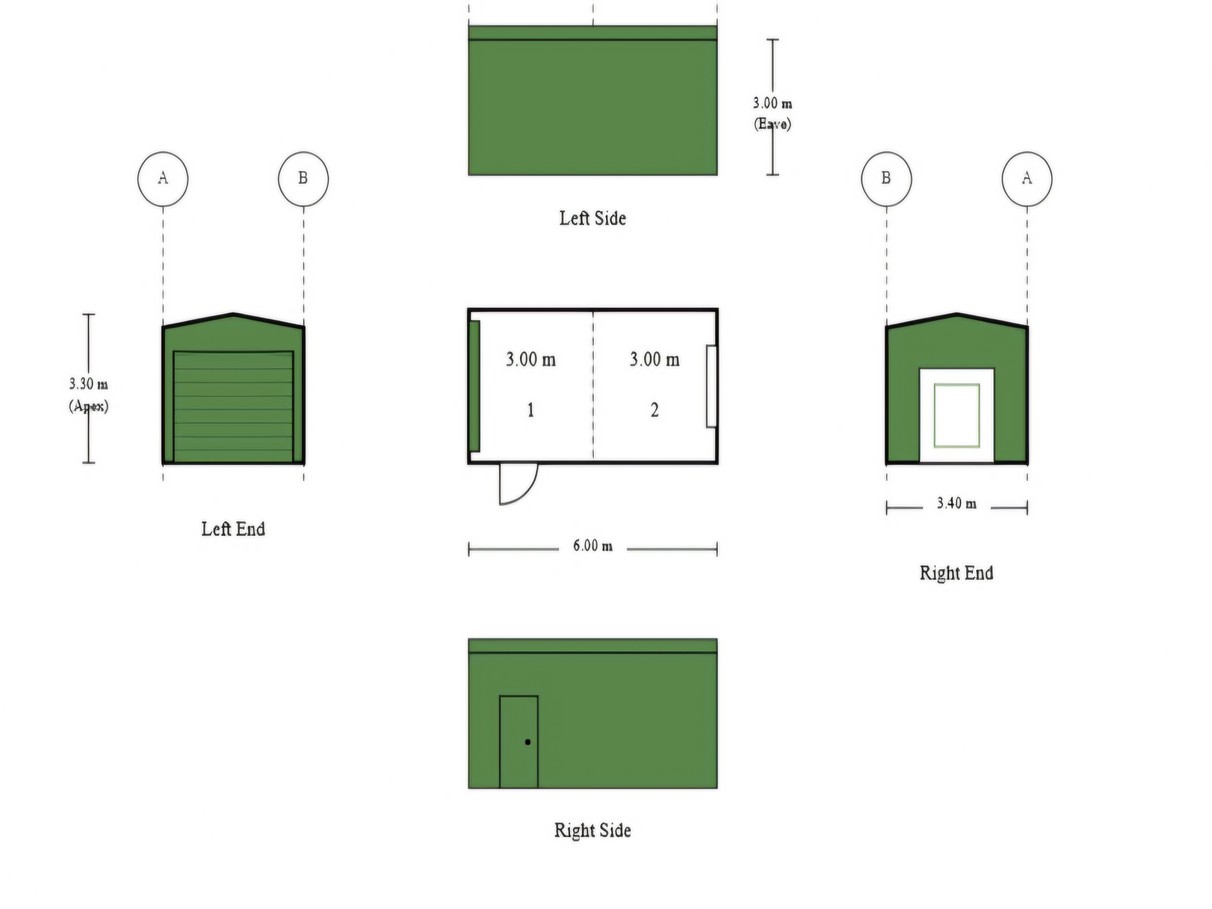 3.00 m
(Eave)

Left Side

A

B

3.30 m
(Apex)

Left End

3.00 m
1

3.00 m
2

6.00 m

B

A

3.40 m

Right End

Right Side